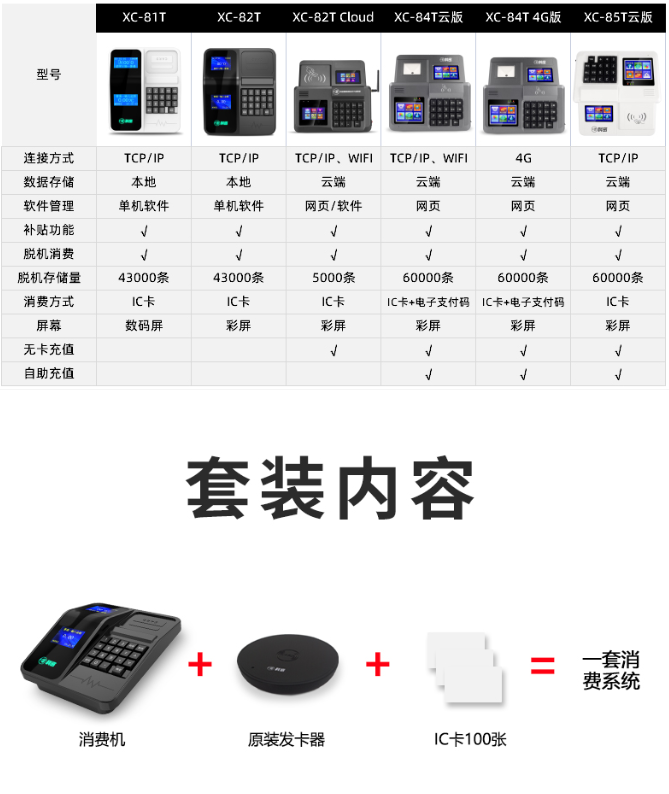 | 型号 | XC-81T | XC-82T | XC-82T Cloud | XC-84T云版 | XC-84T 4G版 | XC-85T云版 |
|---|---|---|---|---|---|---|
| 连接方式 | TCP/IP | TCP/IP | TCP/IP、WIFI | TCP/IP、WIFI | 4G | TCP/IP |
| 数据存储 | 本地 | 本地 | 云端 | 云端 | 云端 | 云端 |
| 软件管理 | 单机软件 | 单机软件 | 网页/软件 | 网页 | 网页 | 网页 |
| 补贴功能 | √ | √ | √ | √ | √ | √ |
| 脱机消费 | √ | √ | √ | √ | √ | √ |
| 脱机存储量 | 43000条 | 43000条 | 5000条 | 60000条 | 60000条 | 60000条 |
| 消费方式 | IC卡 | IC卡 | IC卡 | IC卡+电子支付码 | IC卡+电子支付码 | IC卡 |
| 屏幕 | 数码屏 | 彩屏 | 彩屏 | 彩屏 | 彩屏 | 彩屏 |
| 无卡充值 | | | √ | √ | √ | √ |
| 自助充值 | | | | √ | √ | √ |

套装内容

消费机 + 原装发卡器 + IC卡100张 = 一套消费系统